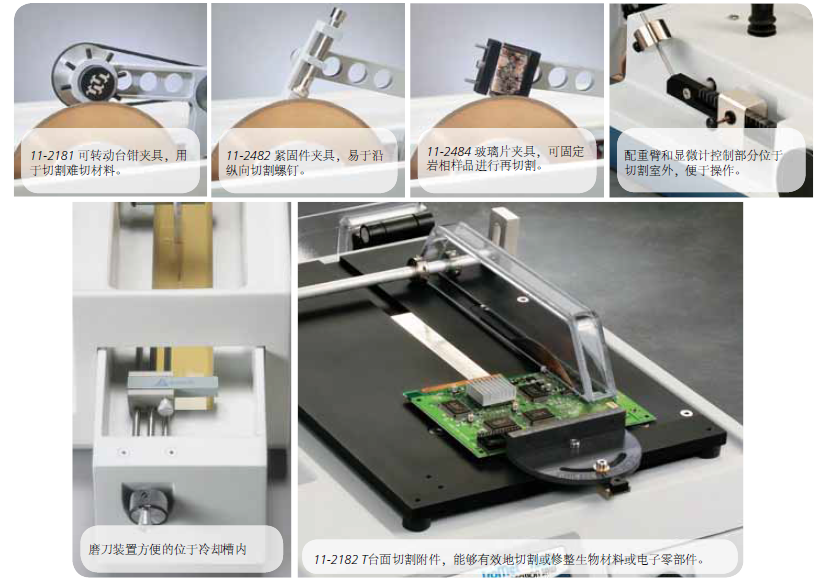 11-2181 可转动台钳夹具，用于切割难切材料。

11-2482 紧固件夹具，易于沿纵向切割螺钉。

11-2484 玻璃片夹具，可固定岩相样品进行再切割。

配重臂和显微计控制部分位于切割室外，便于操作。

磨刀装置方便的位于冷却槽内

11-2182 T台面切割附件，能够有效地切割或修整生物材料或电子零部件。